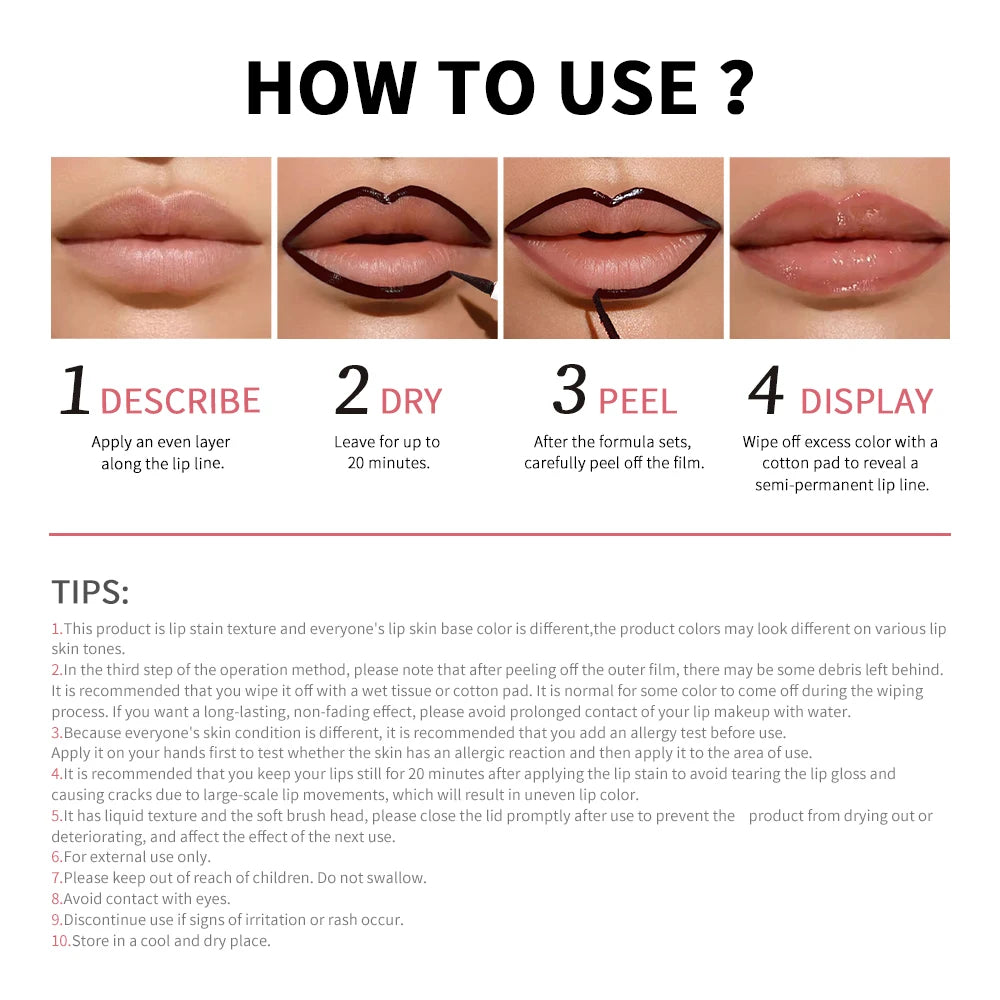 HOW TO USE ?

1 DESCRIBE
Apply an even layer along the lip line.

2 DRY
Leave for up to 20 minutes.

3 PEEL
After the formula sets, carefully peel off the film.

4 DISPLAY
Wipe off excess color with a cotton pad to reveal a semi-permanent lip line.

TIPS:

1.This product is lip stain texture and everyone's lip skin base color is different,the product colors may look different on various lip skin tones.
2.In the third step of the operation method, please note that after peeling off the outer film, there may be some debris left behind. It is recommended that you wipe it off with a wet tissue or cotton pad. It is normal for some color to come off during the wiping process. If you want a long-lasting, non-fading effect, please avoid prolonged contact of your lip makeup with water.
3.Because everyone's skin condition is different, it is recommended that you add an allergy test before use.
Apply it on your hands first to test whether the skin has an allergic reaction and then apply it to the area of use.
4.It is recommended that you keep your lips still for 20 minutes after applying the lip stain to avoid tearing the lip gloss and causing cracks due to large-scale lip movements, which will result in uneven lip color.
5.It has liquid texture and the soft brush head, please close the lid promptly after use to prevent the product from drying out or deteriorating, and affect the effect of the next use.
6.For external use only.
7.Please keep out of reach of children. Do not swallow.
8.Avoid contact with eyes.
9.Discontinue use if signs of irritation or rash occur.
10.Store in a cool and dry place.