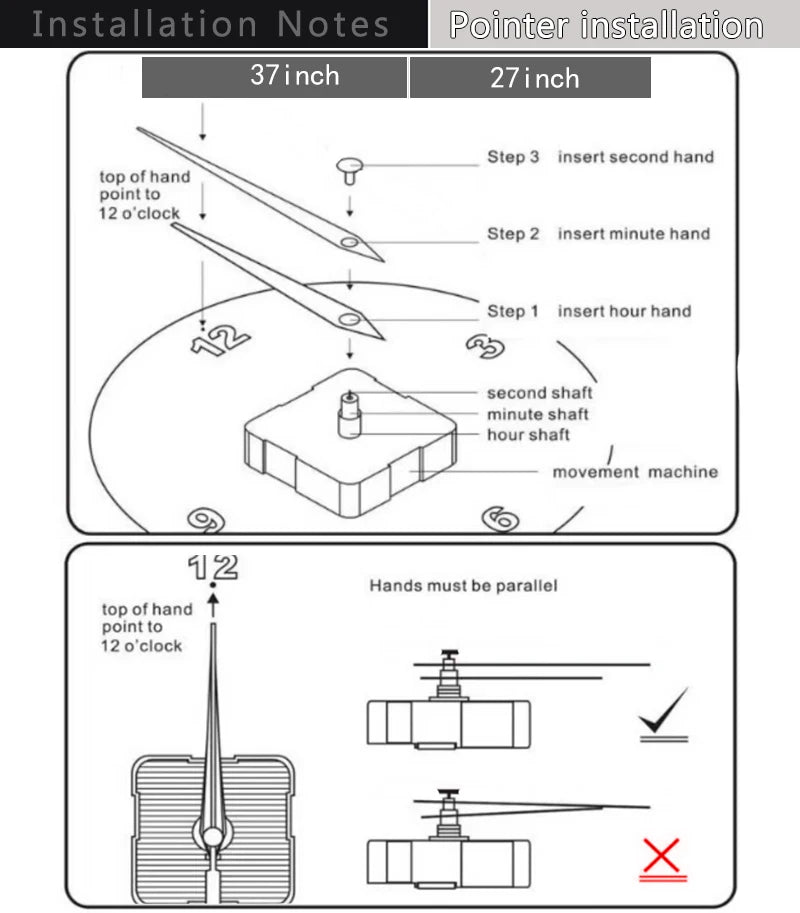 Installation Notes

Pointer installation

37inch

27inch

top of hand point to 12 o'clock

Step 3 insert second hand

Step 2 insert minute hand

Step 1 insert hour hand

12

3

second shaft

minute shaft

hour shaft

movement machine

9

6

12

top of hand point to 12 o'clock

Hands must be parallel