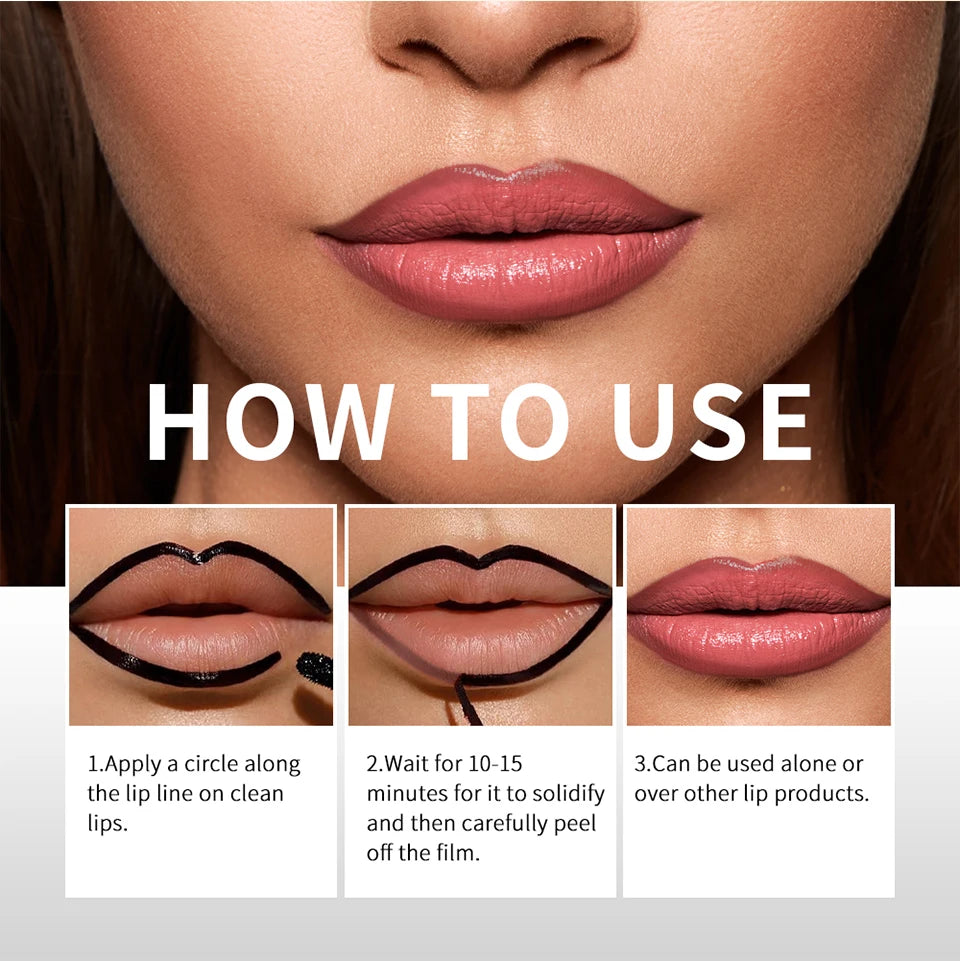 HOW TO USE

1.Apply a circle along the lip line on clean lips.

2.Wait for 10-15 minutes for it to solidify and then carefully peel off the film.

3.Can be used alone or over other lip products.